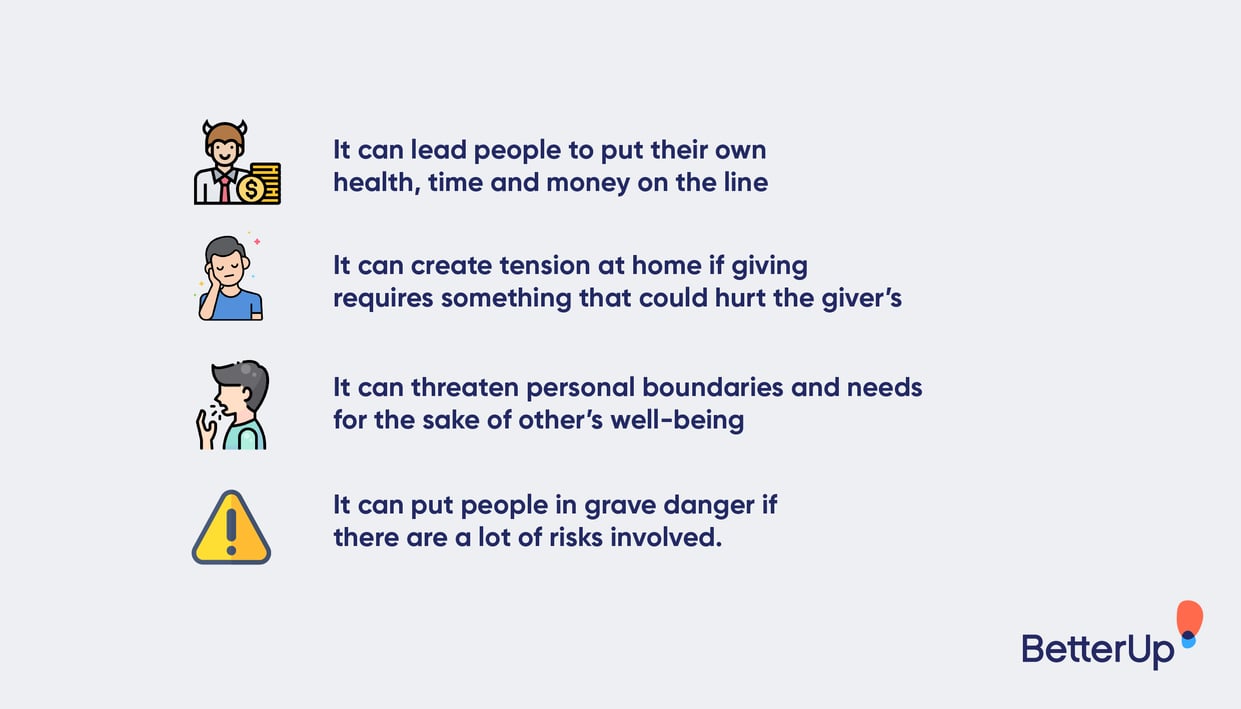 It can lead people to put their own health, time and money on the line

It can create tension at home if giving requires something that could hurt the giver's

It can threaten personal boundaries and needs for the sake of other's well-being

It can put people in grave danger if there are a lot of risks involved.

BetterUp